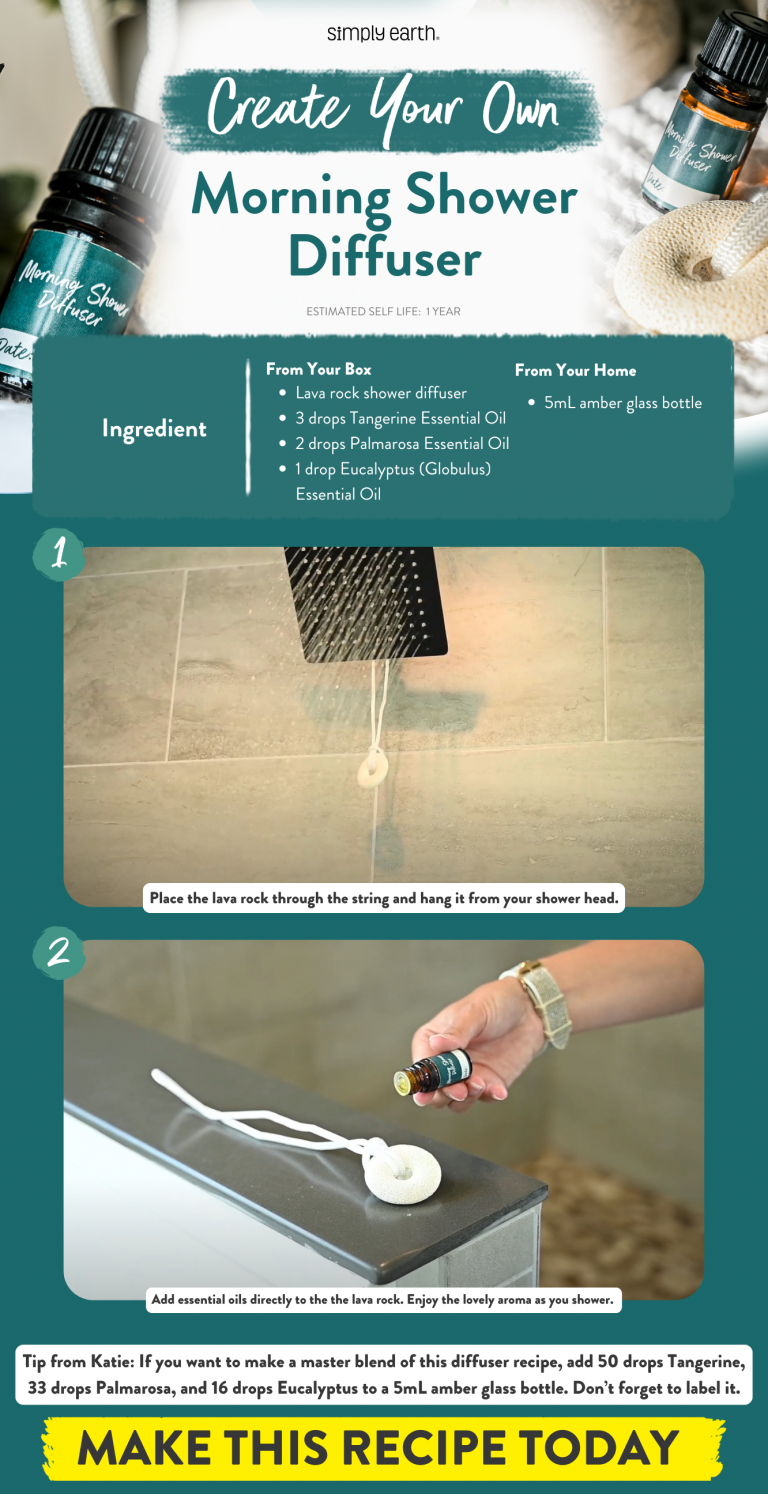 simply earth.

Create Your Own

Morning Shower Diffuser

ESTIMATED SELF LIFE: 1 YEAR

Morning Shower Diffuser

Date:

Morning Shower Diffuser

Date

Ingredient

From Your Box
- Lava rock shower diffuser
- 3 drops Tangerine Essential Oil
- 2 drops Palmarosa Essential Oil
- 1 drop Eucalyptus (Globulus) Essential Oil

From Your Home
- 5mL amber glass bottle

1

Place the lava rock through the string and hang it from your shower head.

2

Add essential oils directly to the the lava rock. Enjoy the lovely aroma as you shower.

Tip from Katie: If you want to make a master blend of this diffuser recipe, add 50 drops Tangerine, 33 drops Palmarosa, and 16 drops Eucalyptus to a 5mL amber glass bottle. Don't forget to label it.

MAKE THIS RECIPE TODAY