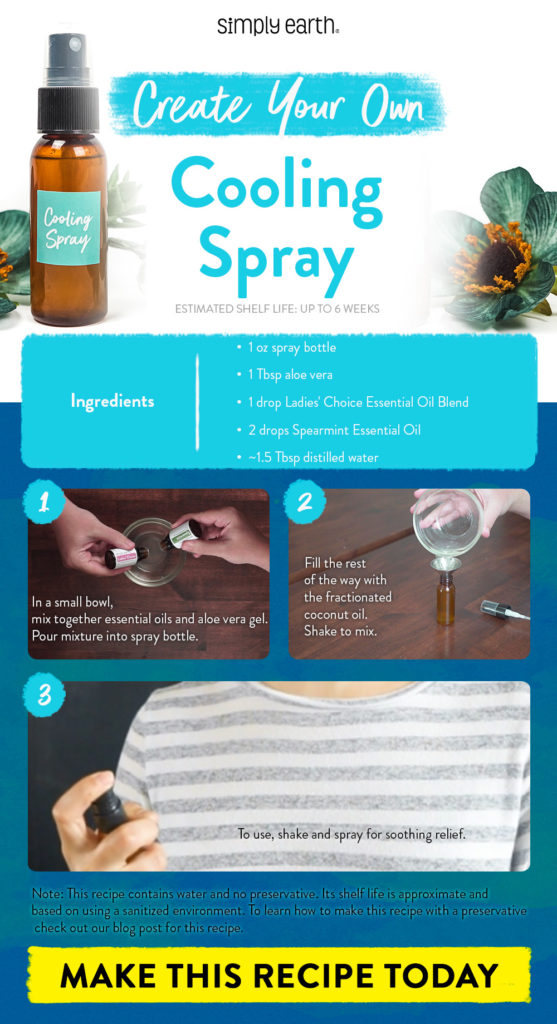 simply earth

Cooling Spray

Create Your Own

Cooling Spray

ESTIMATED SHELF LIFE: UP TO 6 WEEKS

Ingredients

• 1 oz spray bottle
• 1 Tbsp aloe vera
• 1 drop Ladies' Choice Essential Oil Blend
• 2 drops Spearmint Essential Oil
• ~1.5 Tbsp distilled water

1

In a small bowl, mix together essential oils and aloe vera gel. Pour mixture into spray bottle.

2

Fill the rest of the way with the fractionated coconut oil. Shake to mix.

3

To use, shake and spray for soothing relief.

Note: This recipe contains water and no preservative. Its shelf life is approximate and based on using a sanitized environment. To learn how to make this recipe with a preservative check out our blog post for this recipe.

MAKE THIS RECIPE TODAY