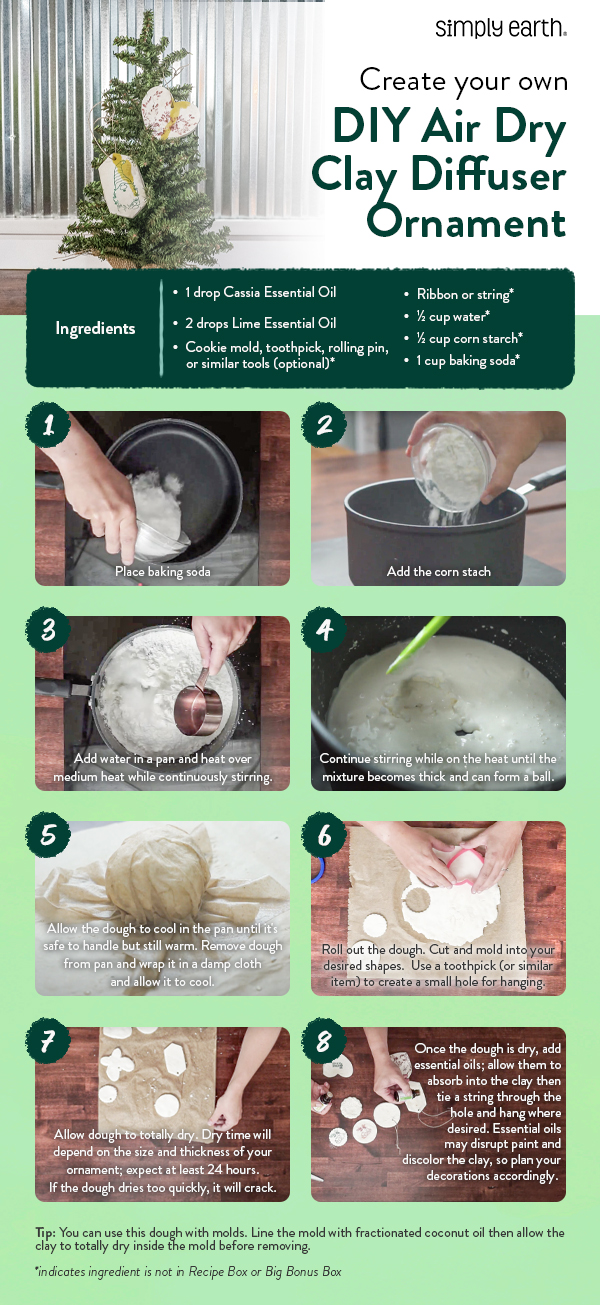 simply earth.

Create your own
DIY Air Dry Clay Diffuser Ornament

Ingredients

• 1 drop Cassia Essential Oil
• 2 drops Lime Essential Oil
• Cookie mold, toothpick, rolling pin, or similar tools (optional)*

• Ribbon or string*
• ½ cup water*
• ½ cup corn starch*
• 1 cup baking soda*

1
Place baking soda

2
Add the corn stach

3
Add water in a pan and heat over medium heat while continuously stirring.

4
Continue stirring while on the heat until the mixture becomes thick and can form a ball.

5
Allow the dough to cool in the pan until it's safe to handle but still warm. Remove dough from pan and wrap it in a damp cloth and allow it to cool.

6
Roll out the dough. Cut and mold into your desired shapes. Use a toothpick (or similar item) to create a small hole for hanging.

7
Allow dough to totally dry. Dry time will depend on the size and thickness of your ornament; expect at least 24 hours. If the dough dries too quickly, it will crack.

8
Once the dough is dry, add essential oils; allow them to absorb into the clay then tie a string through the hole and hang where desired. Essential oils may disrupt paint and discolor the clay, so plan your decorations accordingly.

Tip: You can use this dough with molds. Line the mold with fractionated coconut oil then allow the clay to totally dry inside the mold before removing.

*indicates ingredient is not in Recipe Box or Big Bonus Box