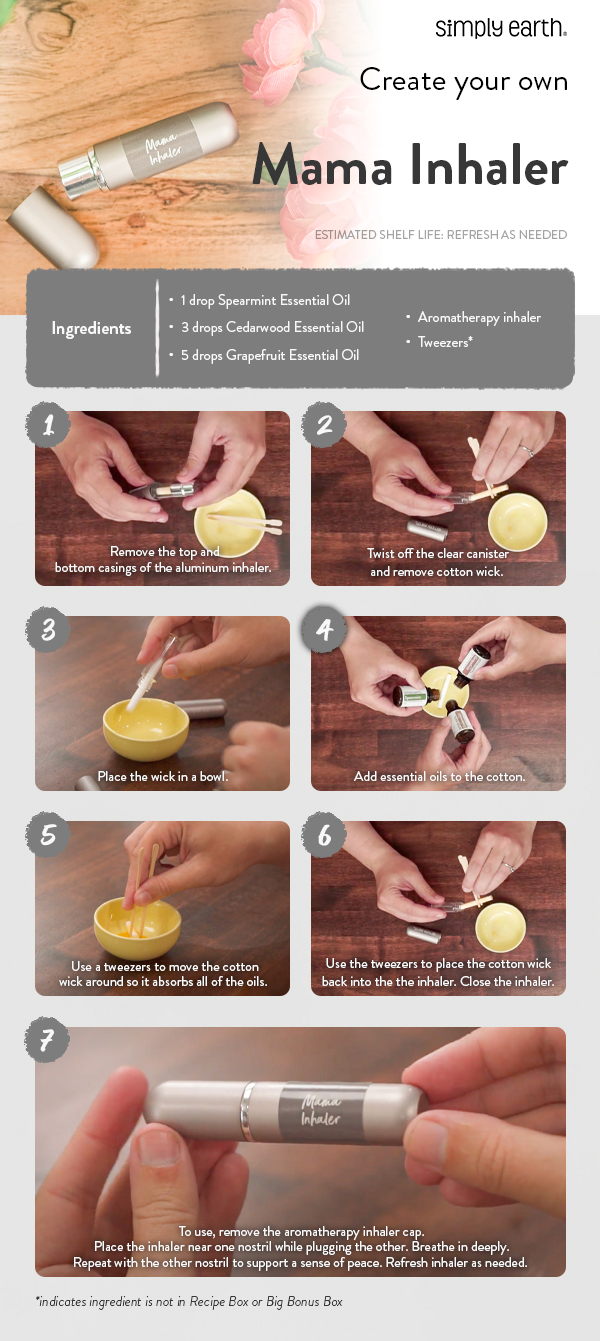 simply earth.

Create your own

Mama Inhaler

Mama Inhaler

ESTIMATED SHELF LIFE: REFRESH AS NEEDED

Ingredients

• 1 drop Spearmint Essential Oil
• 3 drops Cedarwood Essential Oil
• 5 drops Grapefruit Essential Oil

• Aromatherapy inhaler
• Tweezers*

1
Remove the top and bottom casings of the aluminum inhaler.

2
Twist off the clear canister and remove cotton wick.

3
Place the wick in a bowl.

4
Add essential oils to the cotton.

5
Use a tweezers to move the cotton wick around so it absorbs all of the oils.

6
Use the tweezers to place the cotton wick back into the the inhaler. Close the inhaler.

7
Mama Inhaler

To use, remove the aromatherapy inhaler cap. Place the inhaler near one nostril while plugging the other. Breathe in deeply. Repeat with the other nostril to support a sense of peace. Refresh inhaler as needed.

*indicates ingredient is not in Recipe Box or Big Bonus Box