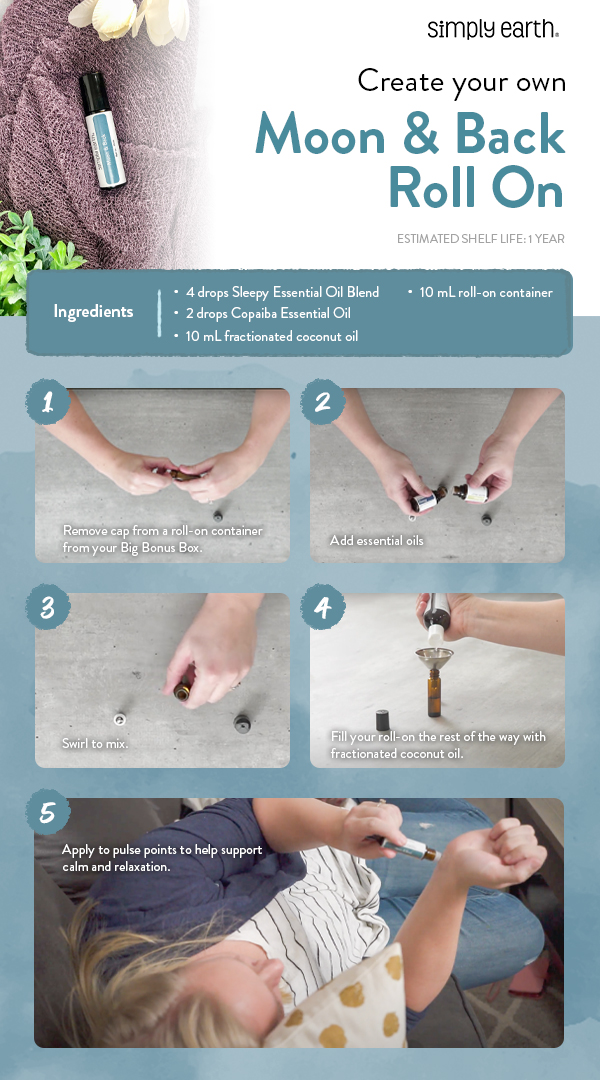 simply earth.

Create your own

Moon & Back Roll On

ESTIMATED SHELF LIFE: 1 YEAR

Ingredients

• 4 drops Sleepy Essential Oil Blend
• 2 drops Copaiba Essential Oil
• 10 mL fractionated coconut oil
• 10 mL roll-on container

1

Remove cap from a roll-on container from your Big Bonus Box.

2

Add essential oils

3

Swirl to mix.

4

Fill your roll-on the rest of the way with fractionated coconut oil.

5

Apply to pulse points to help support calm and relaxation.