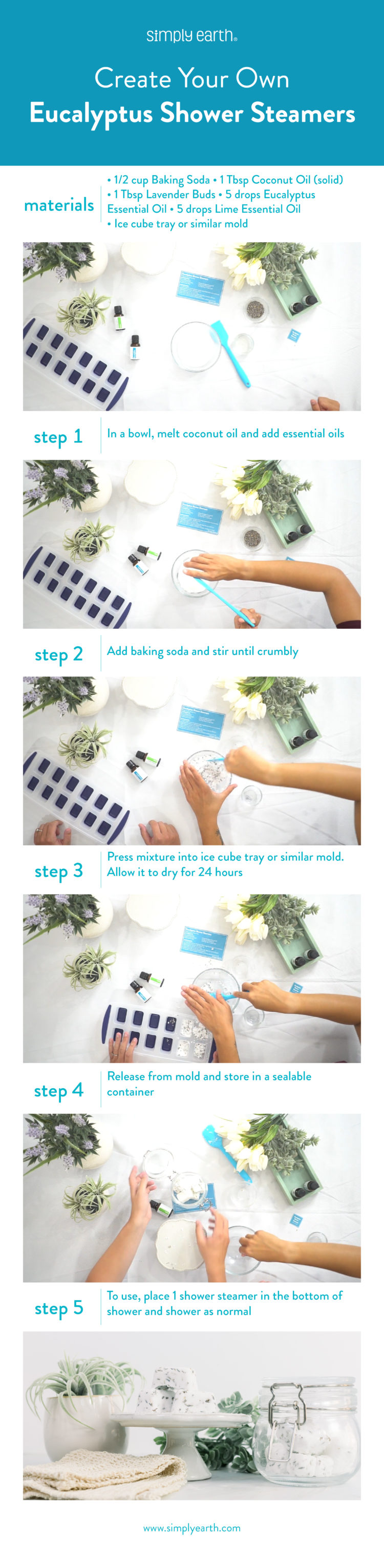 simply earth®

Create Your Own
Eucalyptus Shower Steamers

materials
• 1/2 cup Baking Soda • 1 Tbsp Coconut Oil (solid)
• 1 Tbsp Lavender Buds • 5 drops Eucalyptus Essential Oil • 5 drops Lime Essential Oil
• Ice cube tray or similar mold

step 1
In a bowl, melt coconut oil and add essential oils

step 2
Add baking soda and stir until crumbly

step 3
Press mixture into ice cube tray or similar mold. Allow it to dry for 24 hours

step 4
Release from mold and store in a sealable container

step 5
To use, place 1 shower steamer in the bottom of shower and shower as normal

www.simplyearth.com