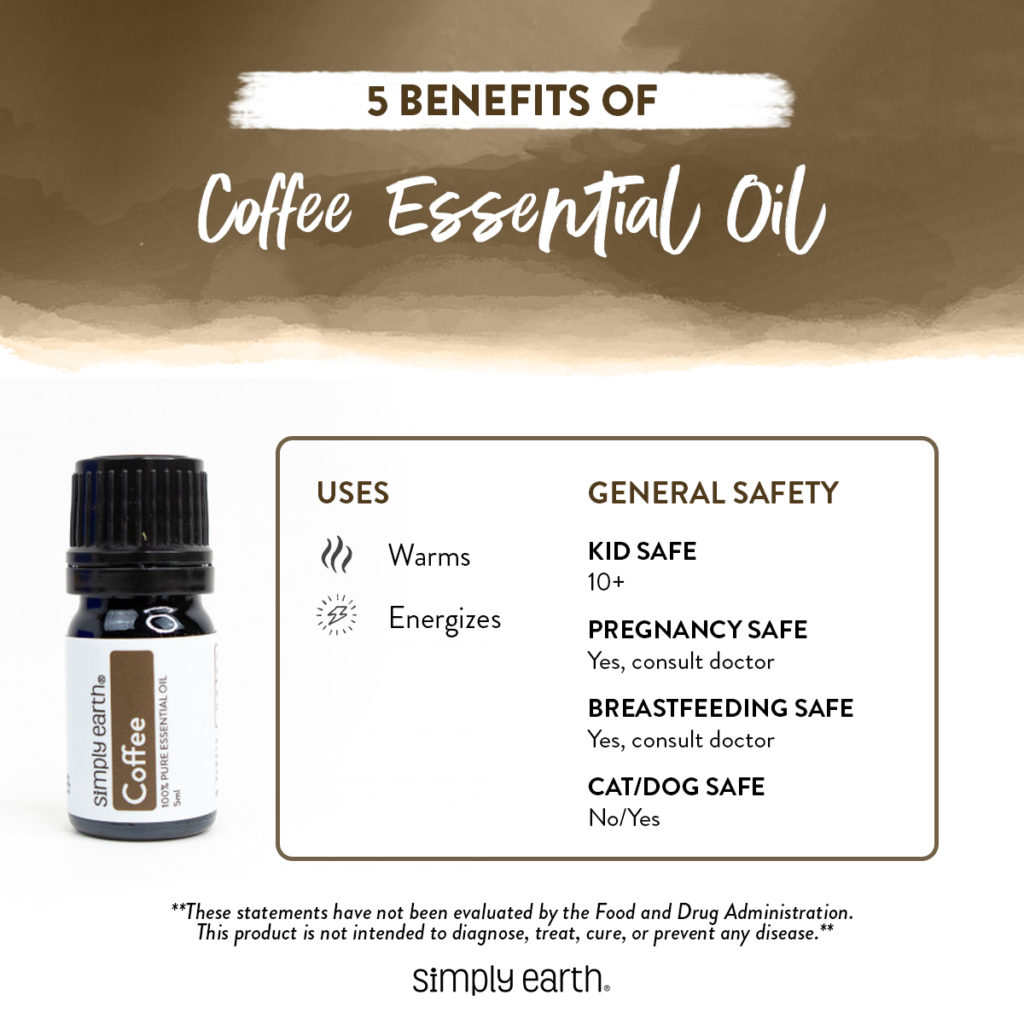 5 BENEFITS OF

Coffee Essential Oil

simply earth®
Coffee
100% PURE ESSENTIAL OIL
5ml

USES

Warms

Energizes

GENERAL SAFETY

KID SAFE
10+

PREGNANCY SAFE
Yes, consult doctor

BREASTFEEDING SAFE
Yes, consult doctor

CAT/DOG SAFE
No/Yes

**These statements have not been evaluated by the Food and Drug Administration. This product is not intended to diagnose, treat, cure, or prevent any disease.**

simply earth®