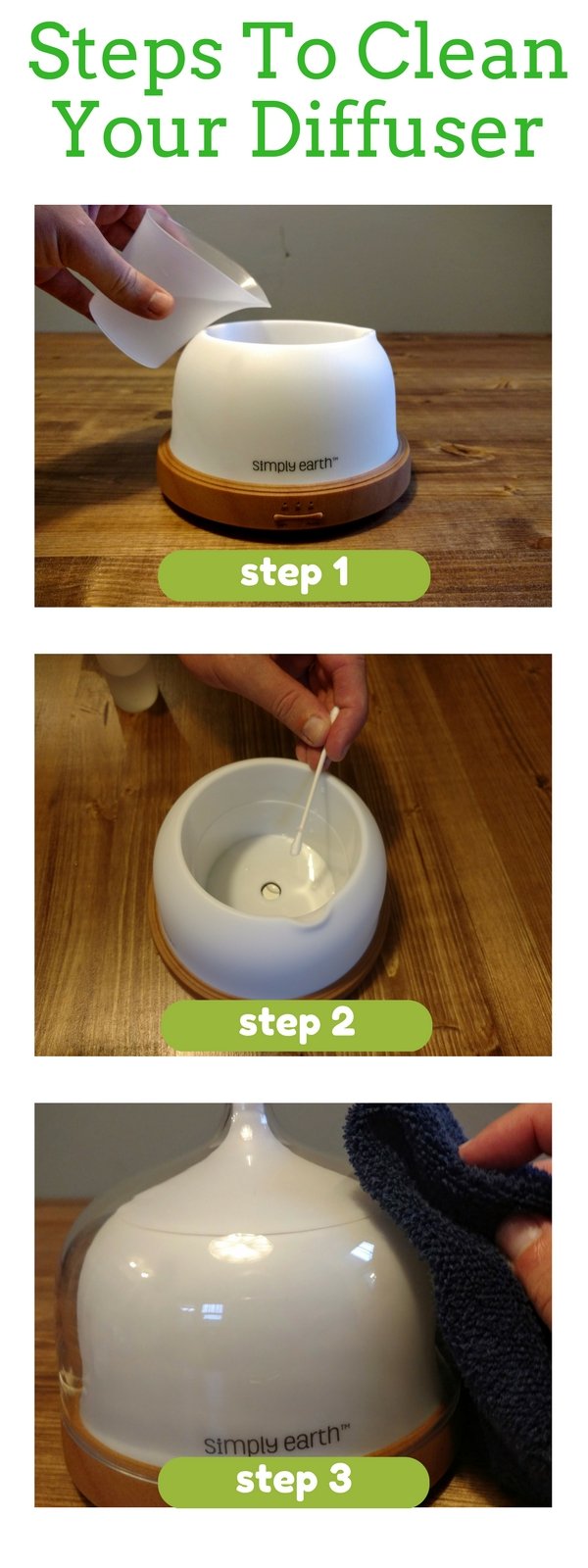 Steps To Clean Your Diffuser

simply earth™

step 1

step 2

simply earth™

step 3