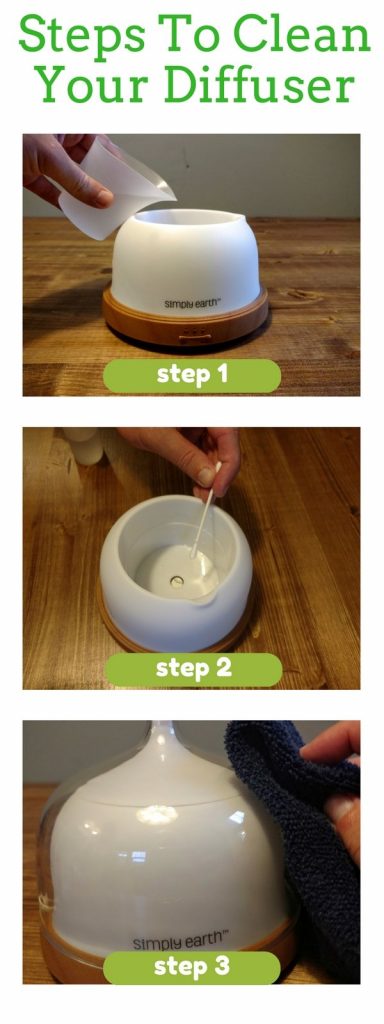 Steps To Clean Your Diffuser

simply earth™

step 1

step 2

simply earth™

step 3